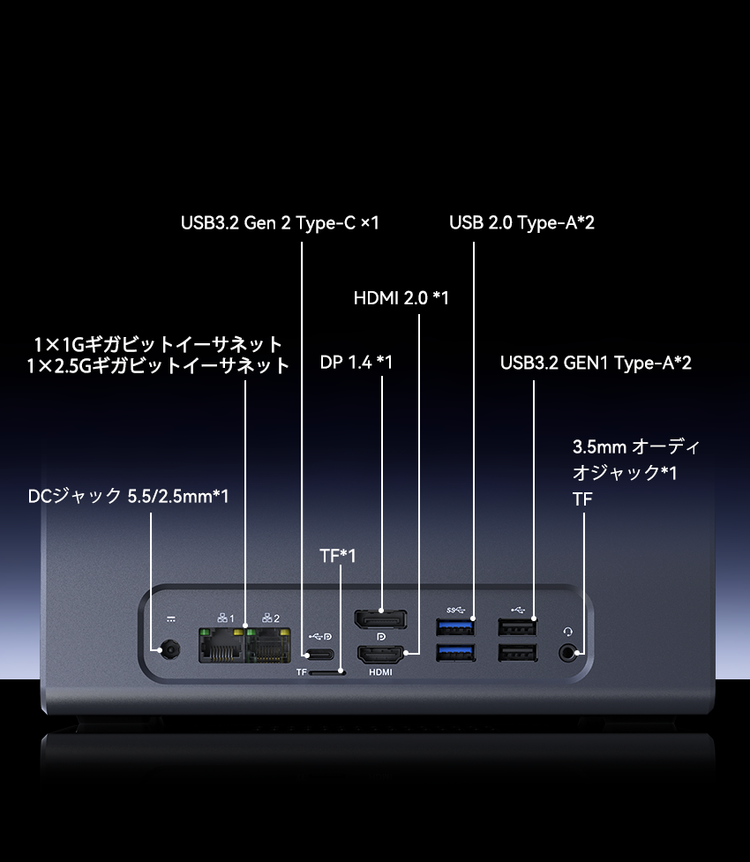 USB3.2 Gen 2 Type-C ×1

USB 2.0 Type-A*2

HDMI 2.0 *1

1×1Gギガビットイーサネット
1×2.5Gギガビットイーサネット

DP 1.4 *1

USB3.2 GEN1 Type-A*2

3.5mm オーディオジャック*1
TF

DCジャック 5.5/2.5mm*1

TF*1

1

2

TF

HDMI