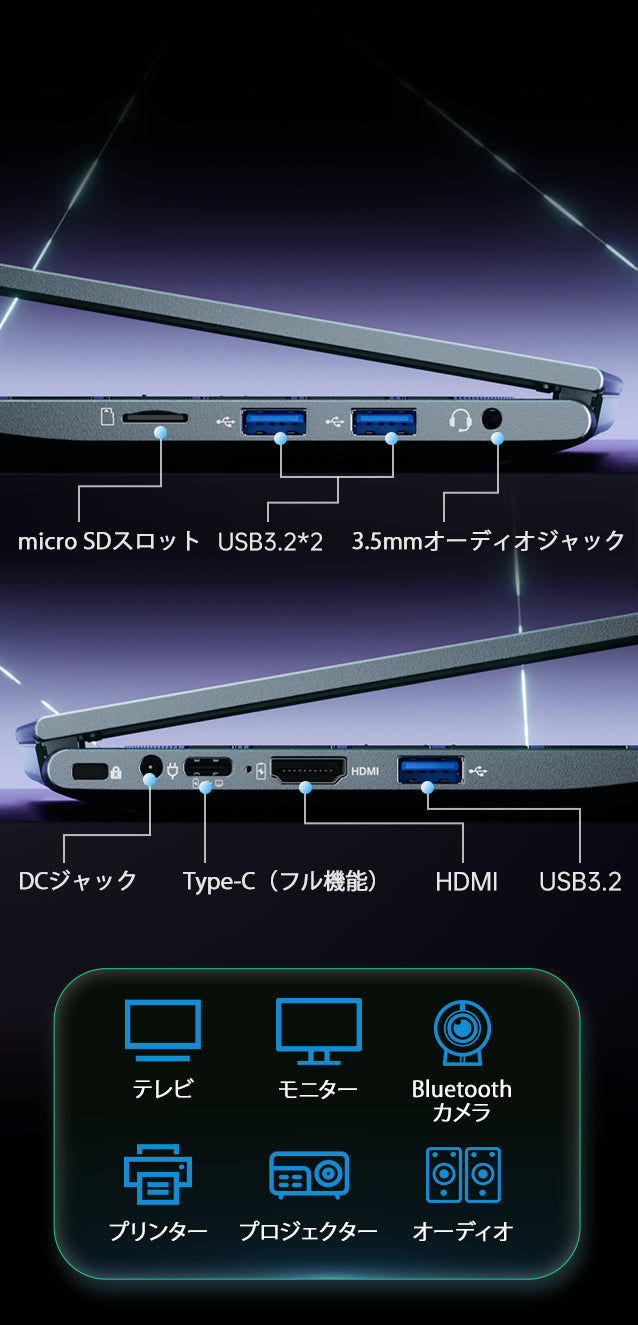 micro SDスロット USB3.2*2 3.5mmオーディオジャック

HDMI

DCジャック Type-C（フル機能） HDMI USB3.2

テレビ モニター Bluetooth カメラ

プリンター プロジェクター オーディオ