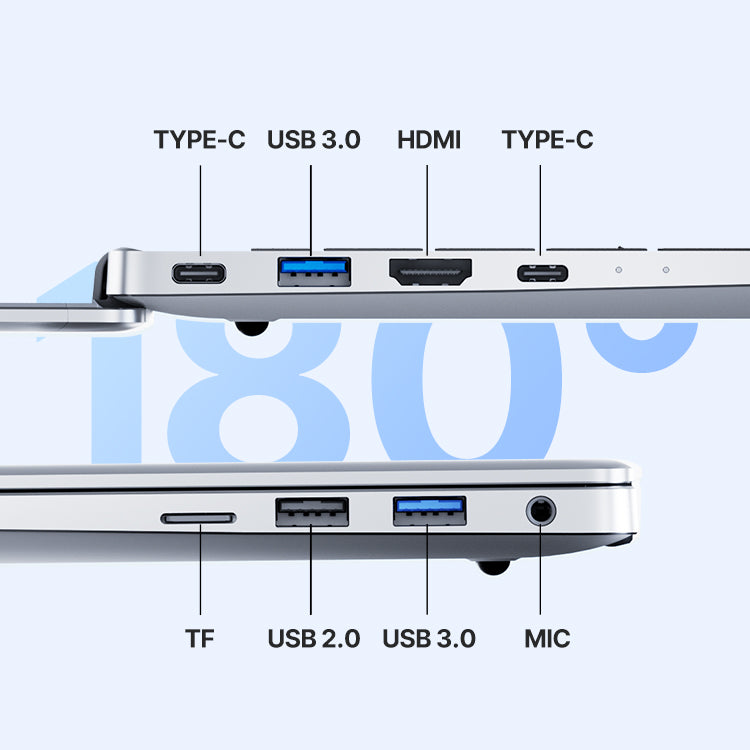 TYPE-C USB 3.0 HDMI TYPE-C

180°

TF USB 2.0 USB 3.0 MIC